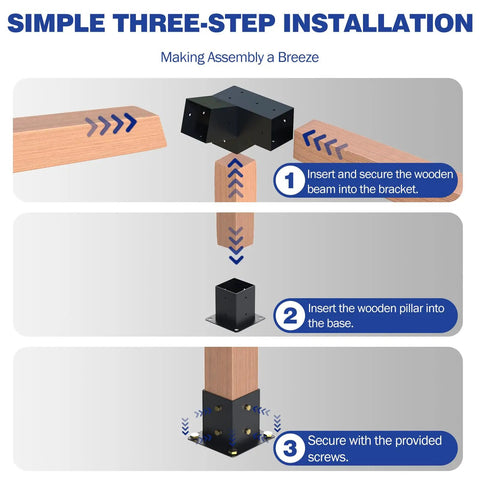 SIMPLE THREE-STEP INSTALLATION

Making Assembly a Breeze

1 Insert and secure the wooden beam into the bracket.

2 Insert the wooden pillar into the base.

3 Secure with the provided screws.