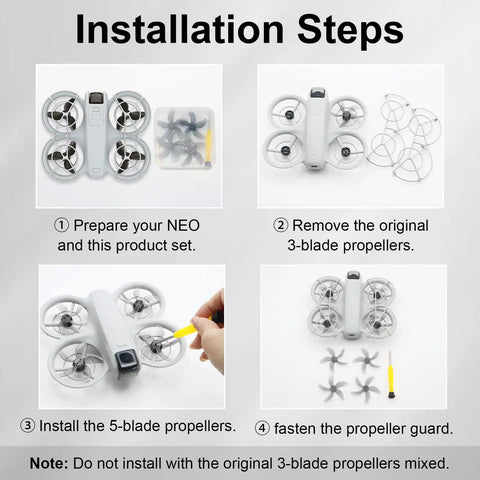 Installation Steps

① Prepare your NEO and this product set.

② Remove the original 3-blade propellers.

③ Install the 5-blade propellers.

④ fasten the propeller guard.

Note: Do not install with the original 3-blade propellers mixed.