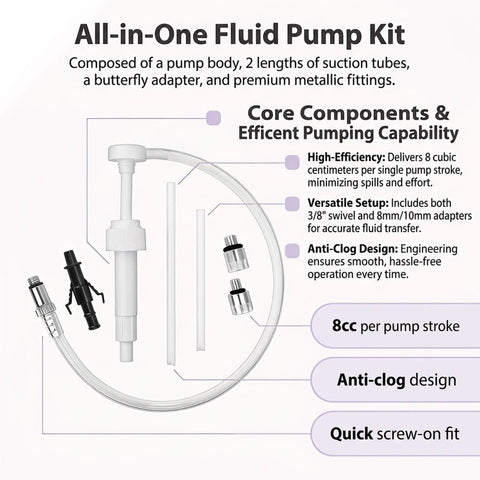 All-in-One Fluid Pump Kit

Composed of a pump body, 2 lengths of suction tubes, a butterfly adapter, and premium metallic fittings.

Core Components & Efficent Pumping Capability

High-Efficiency: Delivers 8 cubic centimeters per single pump stroke, minimizing spills and effort.

Versatile Setup: Includes both 3/8" swivel and 8mm/10mm adapters for accurate fluid transfer.

Anti-Clog Design: Engineering ensures smooth, hassle-free operation every time.

8cc per pump stroke

Anti-clog design

Quick screw-on fit