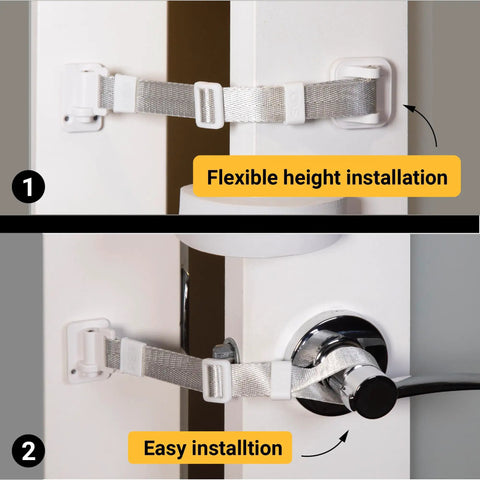 1

Flexible height installation

2

Easy installtion