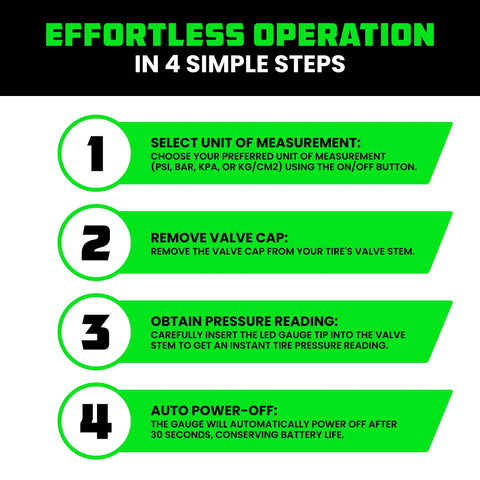 EFFORTLESS OPERATION
IN 4 SIMPLE STEPS

1

SELECT UNIT OF MEASUREMENT:
CHOOSE YOUR PREFERRED UNIT OF MEASUREMENT (PSI, BAR, KPA, OR KG/CM2) USING THE ON/OFF BUTTON.

2

REMOVE VALVE CAP:
REMOVE THE VALVE CAP FROM YOUR TIRE'S VALVE STEM.

3

OBTAIN PRESSURE READING:
CAREFULLY INSERT THE LED GAUGE TIP INTO THE VALVE STEM TO GET AN INSTANT TIRE PRESSURE READING.

4

AUTO POWER-OFF:
THE GAUGE WILL AUTOMATICALLY POWER OFF AFTER 30 SECONDS, CONSERVING BATTERY LIFE.