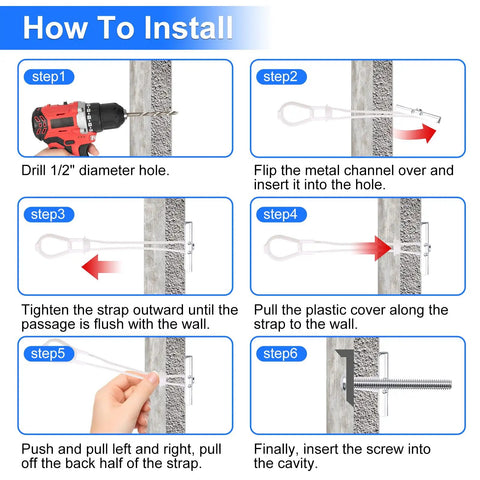 How To Install

step1

Drill 1/2" diameter hole.

step2

Flip the metal channel over and insert it into the hole.

step3

Tighten the strap outward until the passage is flush with the wall.

step4

Pull the plastic cover along the strap to the wall.

step5

Push and pull left and right, pull off the back half of the strap.

step6

Finally, insert the screw into the cavity.