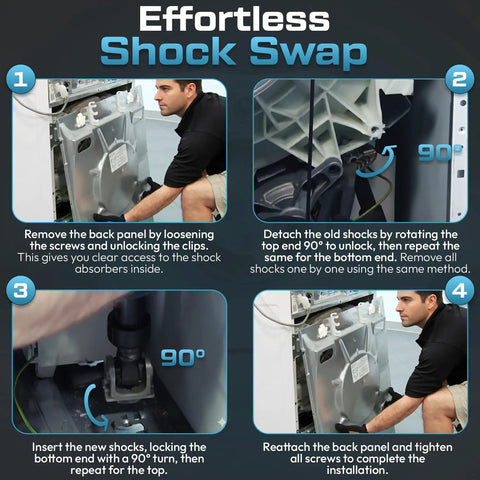 Effortless
Shock Swap

1

Remove the back panel by loosening the screws and unlocking the clips. This gives you clear access to the shock absorbers inside.

2

90°

Detach the old shocks by rotating the top end 90° to unlock, then repeat the same for the bottom end. Remove all shocks one by one using the same method.

3

90°

Insert the new shocks, locking the bottom end with a 90° turn, then repeat for the top.

4

Reattach the back panel and tighten all screws to complete the installation.