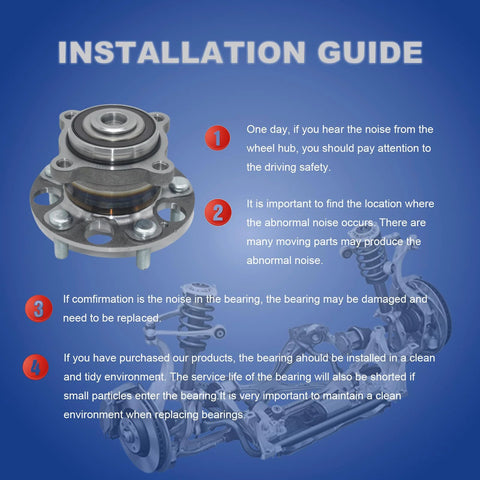 INSTALLATION GUIDE

1 One day, if you hear the noise from the wheel hub, you should pay attention to the driving safety.

2 It is important to find the location where the abnormal noise occurs. There are many moving parts may produce the abnormal noise.

3 If comfirmation is the noise in the bearing, the bearing may be damaged and need to be replaced.

4 If you have purchased our products, the bearing ahould be installed in a clean and tidy environment. The service life of the bearing will also be shorted if small particles enter the bearing.It is very important to maintain a clean environment when replacing bearings.