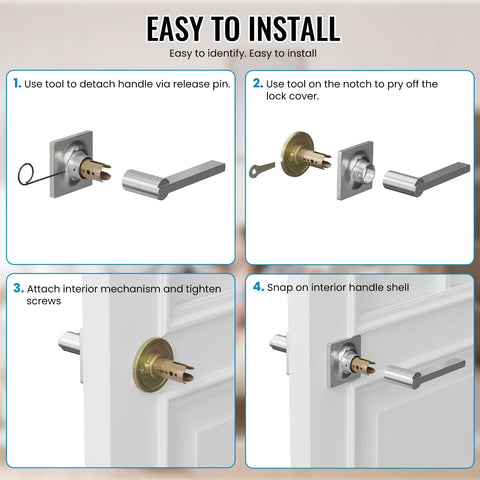 EASY TO INSTALL

Easy to identify. Easy to install

1. Use tool to detach handle via release pin.

2. Use tool on the notch to pry off the lock cover.

3. Attach interior mechanism and tighten screws

4. Snap on interior handle shell