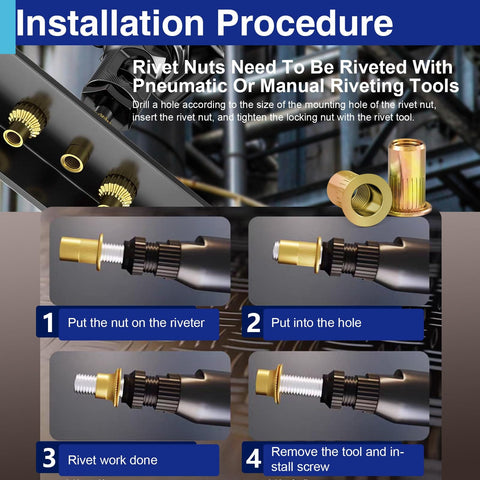 Installation Procedure

Rivet Nuts Need To Be Riveted With Pneumatic Or Manual Riveting Tools

Drill a hole according to the size of the mounting hole of the rivet nut, insert the rivet nut, and tighten the locking nut with the rivet tool.

1 Put the nut on the riveter

2 Put into the hole

3 Rivet work done

4 Remove the tool and install screw