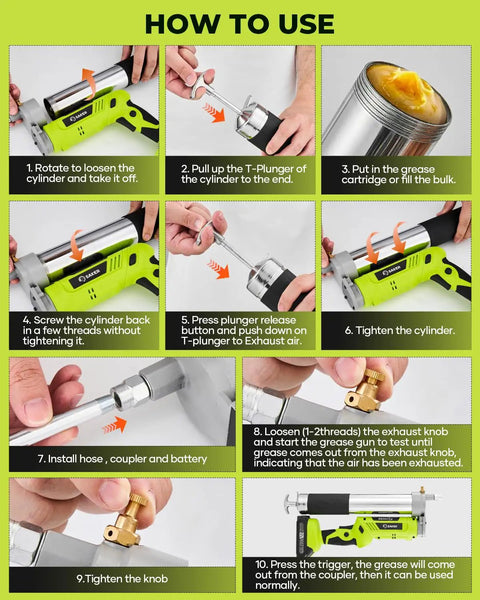 HOW TO USE

SAKER

1. Rotate to loosen the cylinder and take it off.

2. Pull up the T-Plunger of the cylinder to the end.

3. Put in the grease cartridge or fill the bulk.

SAKER

4. Screw the cylinder back in a few threads without tightening it.

5. Press plunger release button and push down on T-plunger to Exhaust air.

SAKER

6. Tighten the cylinder.

7. Install hose , coupler and battery

8. Loosen (1-2threads) the exhaust knob and start the grease gun to test until grease comes out from the exhaust knob, indicating that the air has been exhausted.

9.Tighten the knob

SAKER

10. Press the trigger, the grease will come out from the coupler, then it can be used normally.