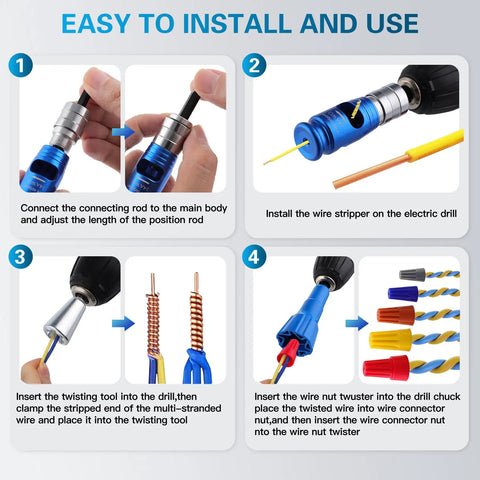 EASY TO INSTALL AND USE

1

Connect the connecting rod to the main body and adjust the length of the position rod

2

Install the wire stripper on the electric drill

3

Insert the twisting tool into the drill,then clamp the stripped end of the multi-stranded wire and place it into the twisting tool

4

Insert the wire nut twuster into the drill chuck place the twisted wire into wire connector nut,and then insert the wire connector nut nto the wire nut twister