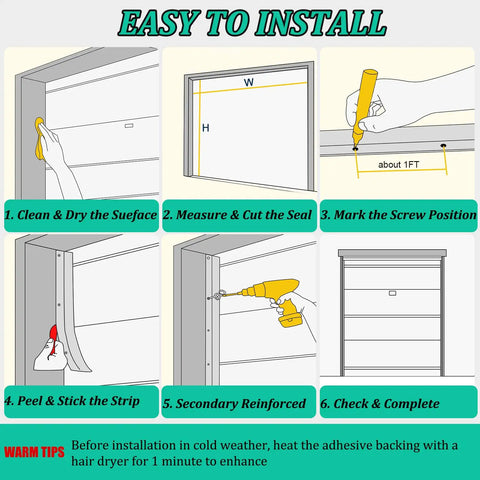 EASY TO INSTALL

1. Clean & Dry the Sueface

W

H

2. Measure & Cut the Seal

about 1FT

3. Mark the Screw Position

4. Peel & Stick the Strip

5. Secondary Reinforced

6. Check & Complete

WARM TIPS Before installation in cold weather, heat the adhesive backing with a hair dryer for 1 minute to enhance