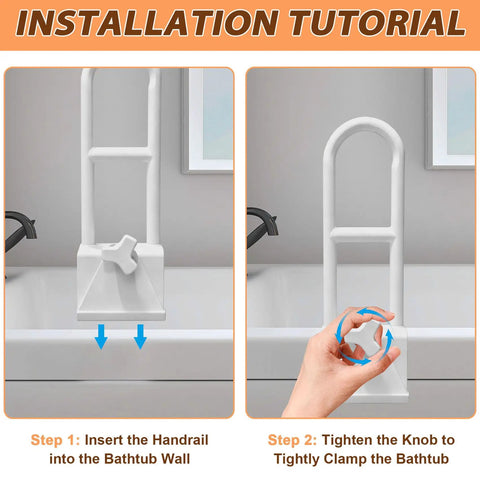 INSTALLATION TUTORIAL

Step 1: Insert the Handrail into the Bathtub Wall

Step 2: Tighten the Knob to Tightly Clamp the Bathtub