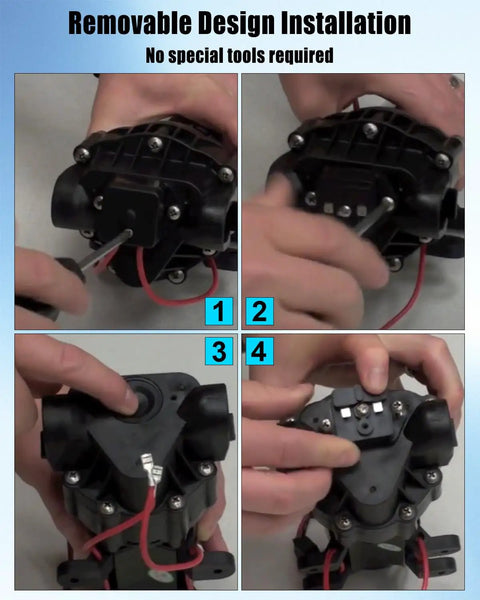 Removable Design Installation

No special tools required

1

2

3

4