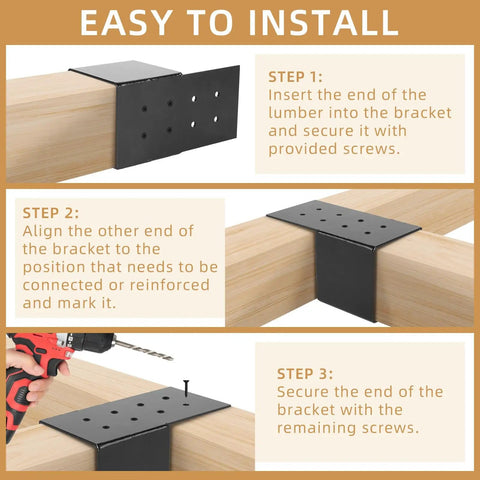 EASY TO INSTALL

STEP 1:
Insert the end of the lumber into the bracket and secure it with provided screws.

STEP 2:
Align the other end of the bracket to the position that needs to be connected or reinforced and mark it.

STEP 3:
Secure the end of the bracket with the remaining screws.