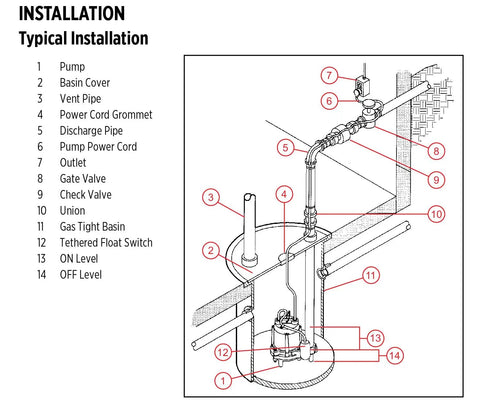 INSTALLATION
Typical Installation

1 Pump
2 Basin Cover
3 Vent Pipe
4 Power Cord Grommet
5 Discharge Pipe
6 Pump Power Cord
7 Outlet
8 Gate Valve
9 Check Valve
10 Union
11 Gas Tight Basin
12 Tethered Float Switch
13 ON Level
14 OFF Level

7
6
8
5
9
3
4
10
2
11
13
12
14
1