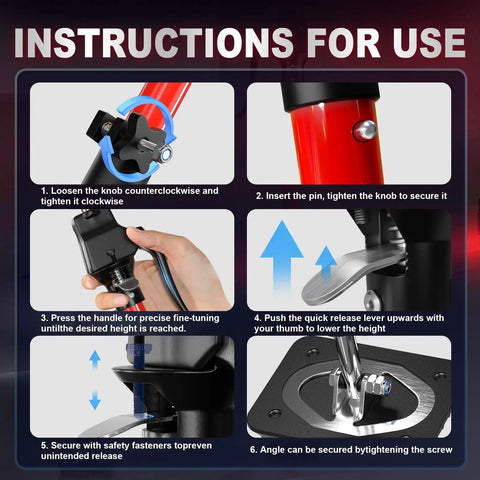 INSTRUCTIONS FOR USE

1. Loosen the knob counterclockwise and tighten it clockwise

2. Insert the pin, tighten the knob to secure it

3. Press the handle for precise fine-tuning untilthe desired height is reached.

4. Push the quick release lever upwards with your thumb to lower the height

5. Secure with safety fasteners topreven unintended release

6. Angle can be secured bytightening the screw