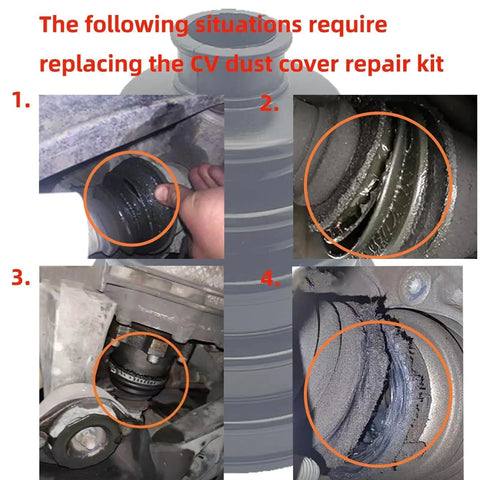 The following situations require replacing the CV dust cover repair kit

1.

2.

3.

4.