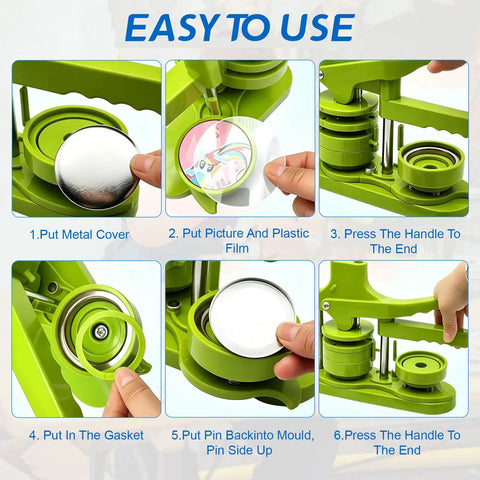 EASY TO USE

1.Put Metal Cover

2. Put Picture And Plastic Film

3. Press The Handle To The End

4. Put In The Gasket

5.Put Pin Backinto Mould, Pin Side Up

6.Press The Handle To The End