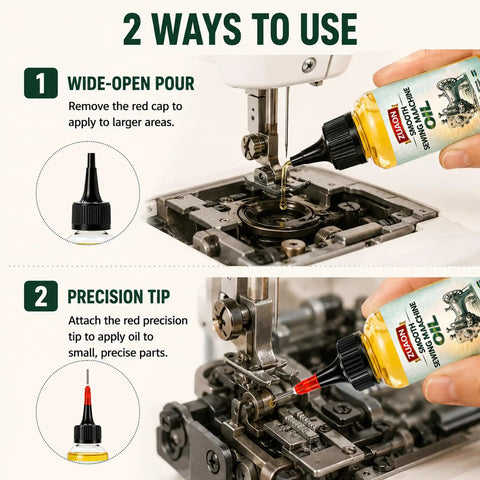 2 WAYS TO USE

1 WIDE-OPEN POUR

Remove the red cap to apply to larger areas.

ZUAON SMOOTH SEWING MAACHINE OIL

2 PRECISION TIP

Attach the red precision tip to apply oil to small, precise parts.

ZUAON SMOOTH SEWING MAACHINE OIL