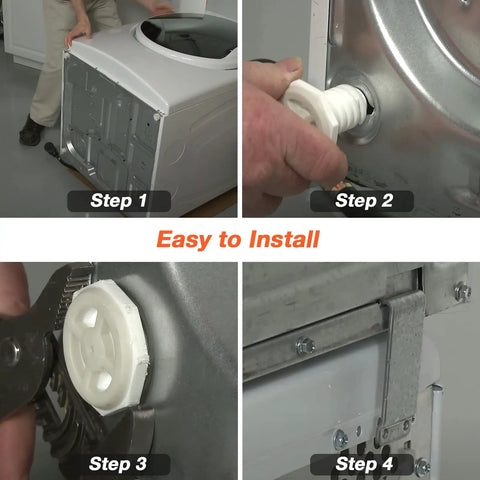 Step 1

Step 2

Easy to Install

Step 3

Step 4