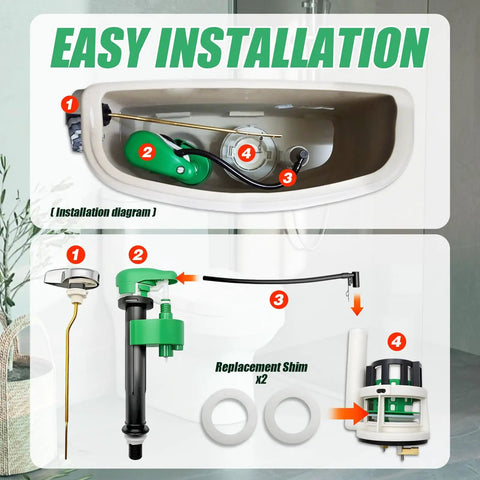 EASY INSTALLATION

1
2
4
3

( Installation diagram )

1
2
3
4

Replacement Shim x2