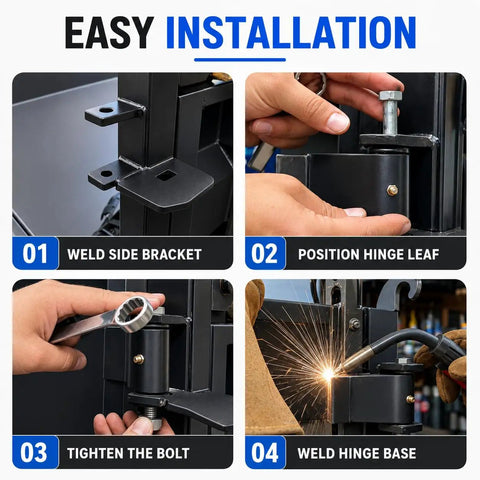 EASY INSTALLATION

01 WELD SIDE BRACKET

02 POSITION HINGE LEAF

03 TIGHTEN THE BOLT

04 WELD HINGE BASE