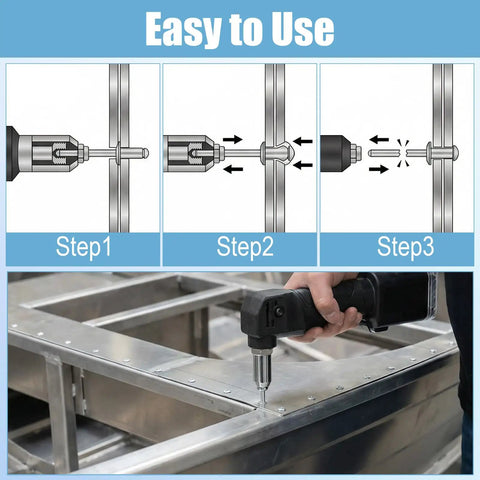 Easy to Use

Step1

Step2

Step3