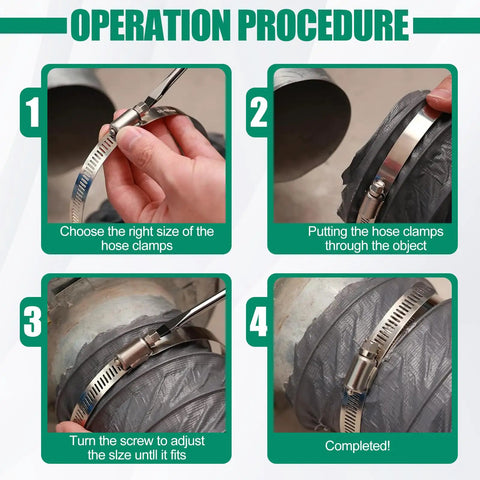 OPERATION PROCEDURE

1
Choose the right size of the hose clamps

2
Putting the hose clamps through the object

3
Turn the screw to adjust the slze untll it fits

4
Completed!