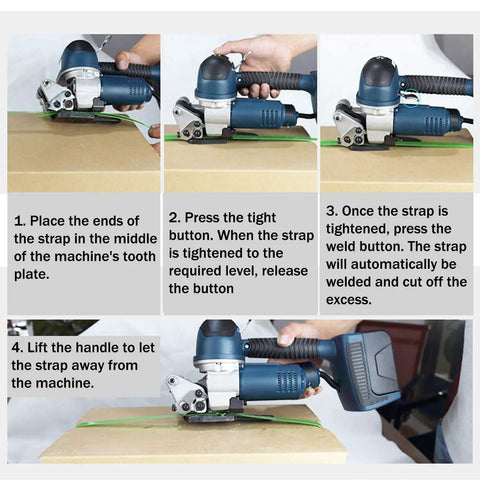 1. Place the ends of the strap in the middle of the machine's tooth plate.

2. Press the tight button. When the strap is tightened to the required level, release the button

3. Once the strap is tightened, press the weld button. The strap will automatically be welded and cut off the excess.

4. Lift the handle to let the strap away from the machine.