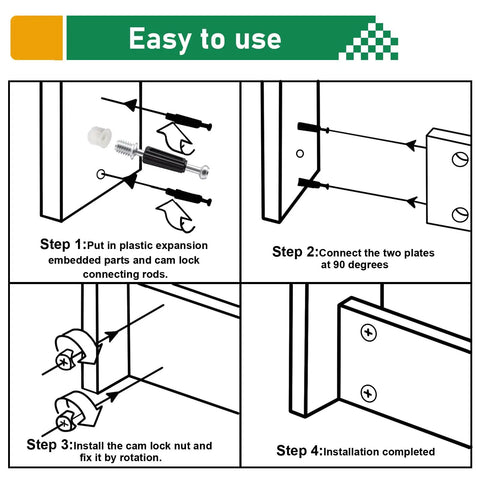 Easy to use

Step 1:Put in plastic expansion embedded parts and cam lock connecting rods.

Step 2:Connect the two plates at 90 degrees

Step 3:Install the cam lock nut and fix it by rotation.

Step 4:Installation completed