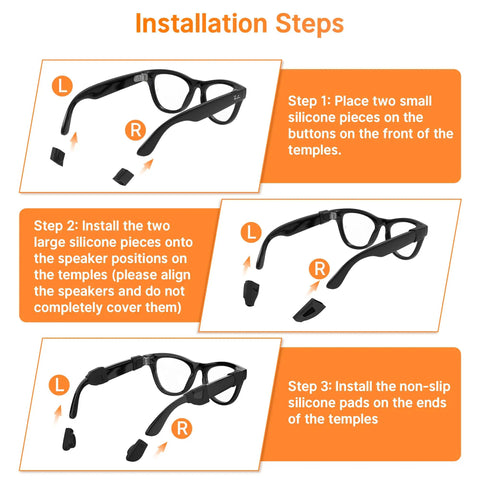 Installation Steps

L

R

Step 1: Place two small silicone pieces on the buttons on the front of the temples.

Step 2: Install the two large silicone pieces onto the speaker positions on the temples (please align the speakers and do not completely cover them)

L

R

L

R

Step 3: Install the non-slip silicone pads on the ends of the temples