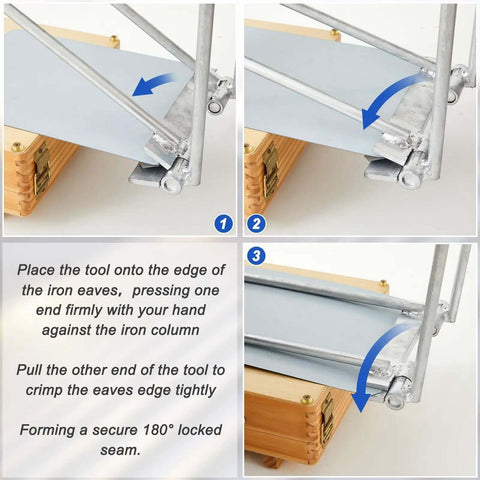 1

2

Place the tool onto the edge of the iron eaves, pressing one end firmly with your hand against the iron column

Pull the other end of the tool to crimp the eaves edge tightly

Forming a secure 180° locked seam.

3