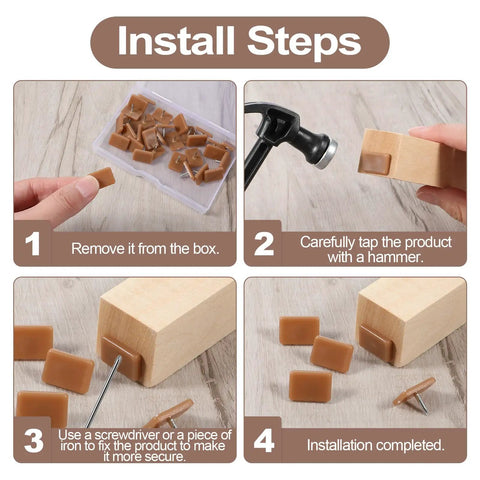 Install Steps

1 Remove it from the box.

2 Carefully tap the product with a hammer.

3 Use a screwdriver or a piece of iron to fix the product to make it more secure.

4 Installation completed.