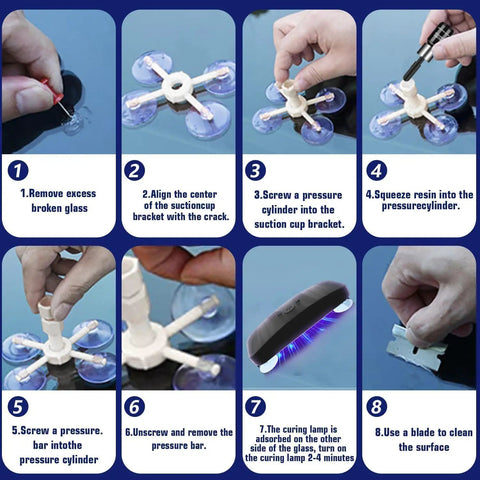 1
1.Remove excess broken glass

2
2.Align the center of the suctioncup bracket with the crack.

3
3.Screw a pressure cylinder into the suction cup bracket.

4
4.Squeeze resin into the pressurecylinder.

5
5.Screw a pressure. bar intothe pressure cylinder

6
6.Unscrew and remove the pressure bar.

7
7.The curing lamp is adsorbed on the other side of the glass, turn on the curing lamp 2-4 minutes

8
8.Use a blade to clean the surface