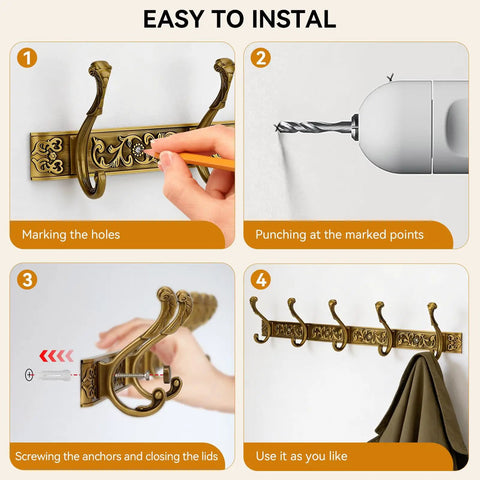 EASY TO INSTAL

1

Marking the holes

2

Punching at the marked points

3

Screwing the anchors and closing the lids

4

Use it as you like