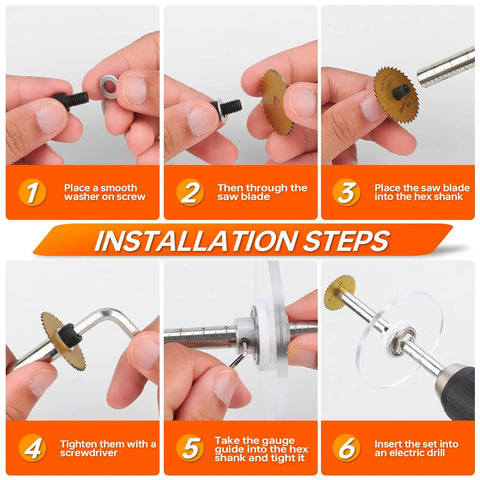 1 Place a smooth washer on screw

2 Then through the saw blade

3 Place the saw blade into the hex shank

INSTALLATION STEPS

4 Tighten them with a screwdriver

5 Take the gauge guide into the hex shank and tight it

6 Insert the set into an electric drill