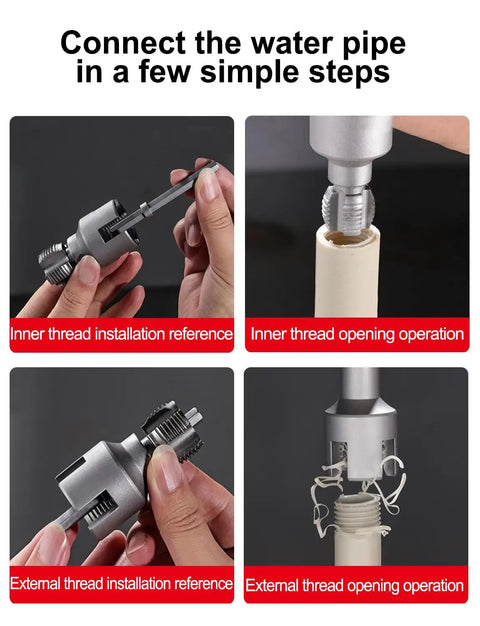 Connect the water pipe in a few simple steps

Inner thread installation reference

Inner thread opening operation

External thread installation reference

External thread opening operation