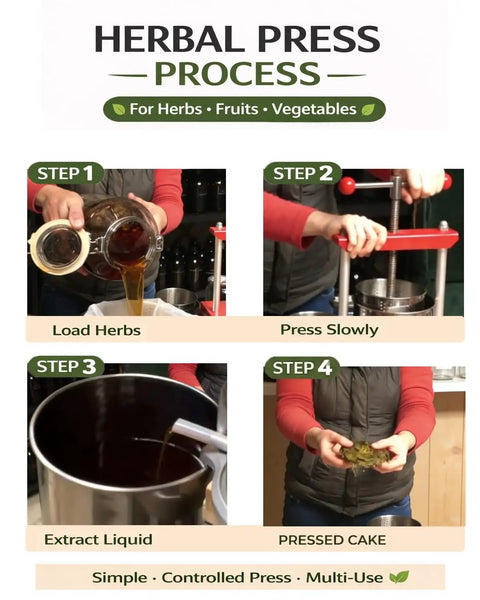 HERBAL PRESS
PROCESS
For Herbs • Fruits • Vegetables

STEP 1
Load Herbs

STEP 2
Press Slowly

STEP 3
Extract Liquid

STEP 4
PRESSED CAKE

Simple · Controlled Press · Multi-Use