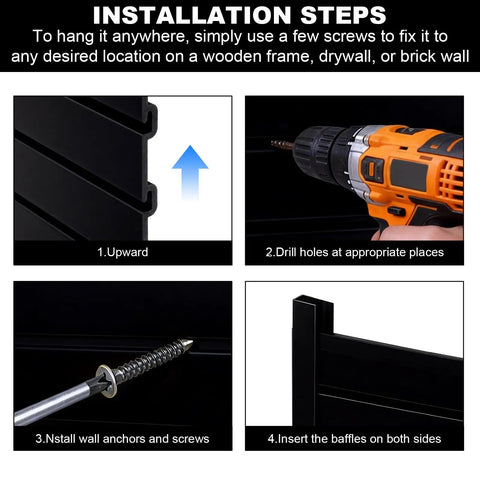 INSTALLATION STEPS

To hang it anywhere, simply use a few screws to fix it to any desired location on a wooden frame, drywall, or brick wall

1.Upward

2.Drill holes at appropriate places

3.Nstall wall anchors and screws

4.Insert the baffles on both sides