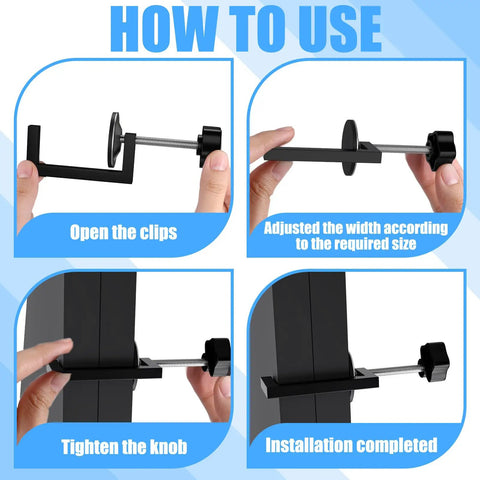 HOW TO USE

Open the clips

Adjusted the width according to the required size

Tighten the knob

Installation completed