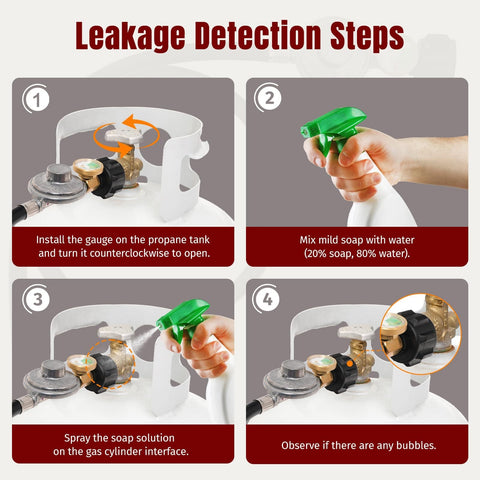 Leakage Detection Steps

1

Install the gauge on the propane tank and turn it counterclockwise to open.

2

Mix mild soap with water (20% soap, 80% water).

3

Spray the soap solution on the gas cylinder interface.

4

Observe if there are any bubbles.