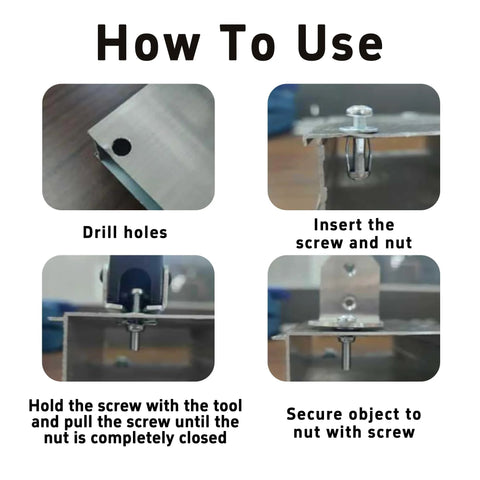 How To Use

Drill holes

Insert the screw and nut

Hold the screw with the tool and pull the screw until the nut is completely closed

Secure object to nut with screw