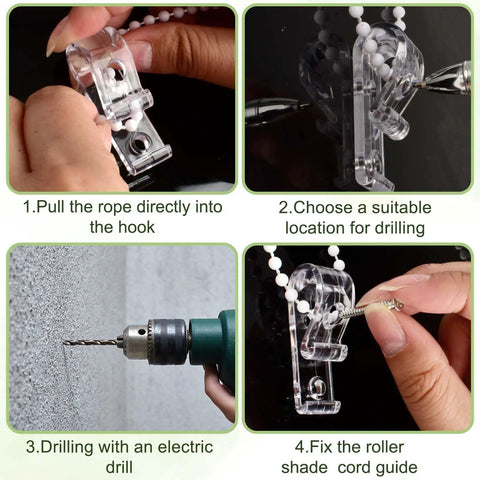 1.Pull the rope directly into the hook

2.Choose a suitable location for drilling

3.Drilling with an electric drill

4.Fix the roller shade cord guide