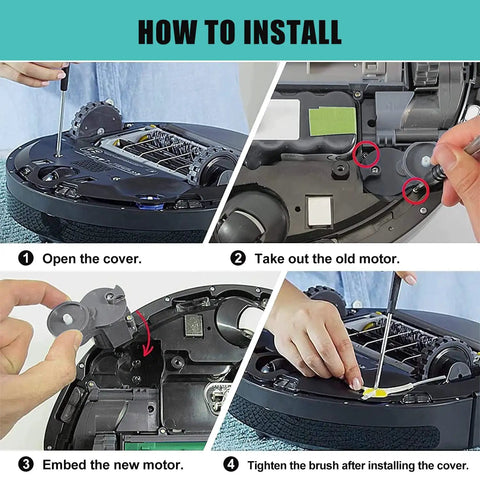 HOW TO INSTALL

1 Open the cover.

2 Take out the old motor.

3 Embed the new motor.

4 Tighten the brush after installing the cover.