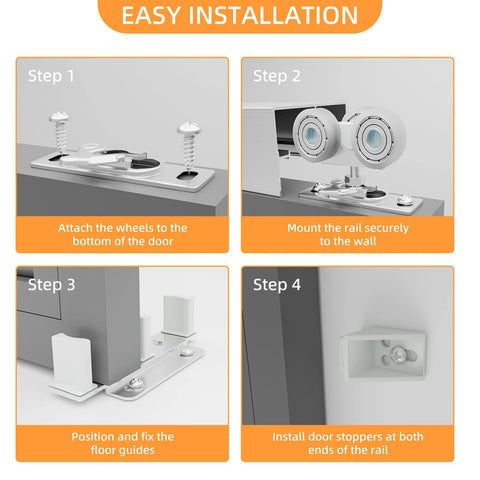 EASY INSTALLATION

Step 1

Attach the wheels to the bottom of the door

Step 2

Mount the rail securely to the wall

Step 3

Position and fix the floor guides

Step 4

Install door stoppers at both ends of the rail