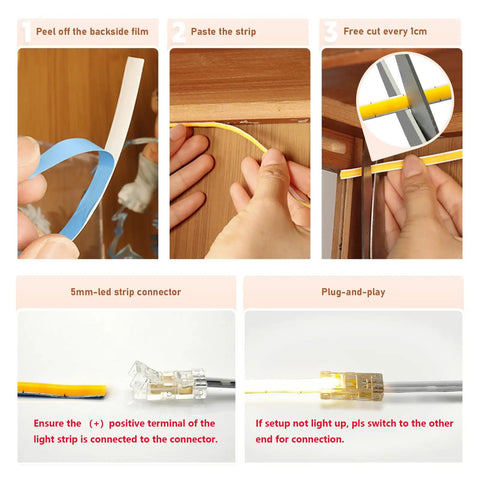 1 Peel off the backside film

2 Paste the strip

3 Free cut every 1cm

5mm-led strip connector

Ensure the （+）positive terminal of the light strip is connected to the connector.

Plug-and-play

If setup not light up, pls switch to the other end for connection.