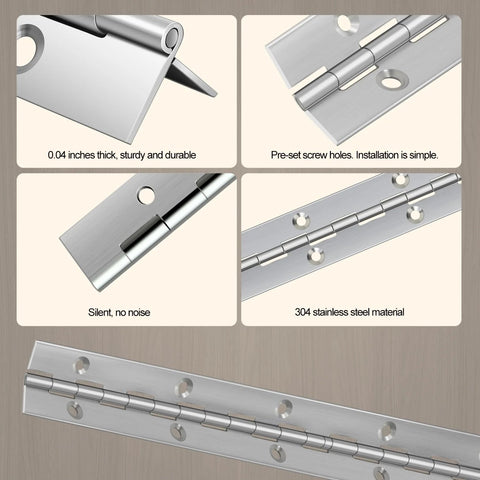 0.04 inches thick, sturdy and durable

Pre-set screw holes. Installation is simple.

Silent, no noise

304 stainless steel material