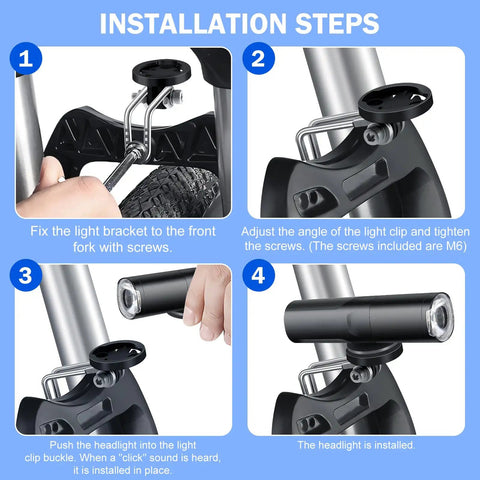 INSTALLATION STEPS

1

Fix the light bracket to the front fork with screws.

2

Adjust the angle of the light clip and tighten the screws. (The screws included are M6)

3

Push the headlight into the light clip buckle. When a "click" sound is heard, it is installed in place.

4

The headlight is installed.