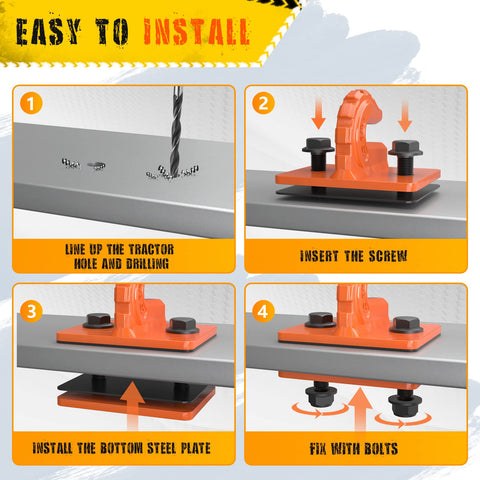 EASY TO INSTALL

1
LINE UP THE TRACTOR HOLE AND DRILLING

2
INSERT THE SCREW

3
INSTALL THE BOTTOM STEEL PLATE

4
FIX WITH BOLTS