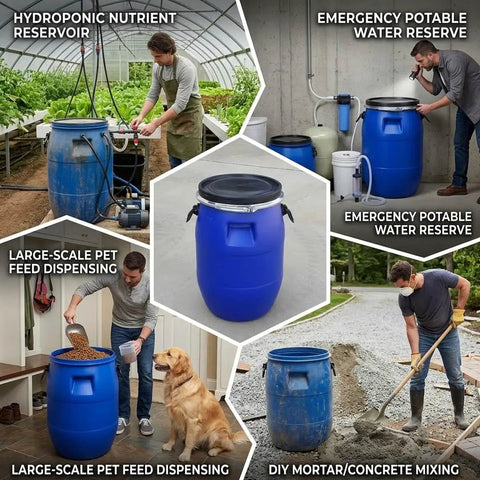 HYDROPONIC NUTRIENT RESERVOIR

EMERGENCY POTABLE WATER RESERVE

EMERGENCY POTABLE WATER RESERVE

LARGE-SCALE PET FEED DISPENSING

LARGE-SCALE PET FEED DISPENSING

DIY MORTAR/CONCRETE MIXING