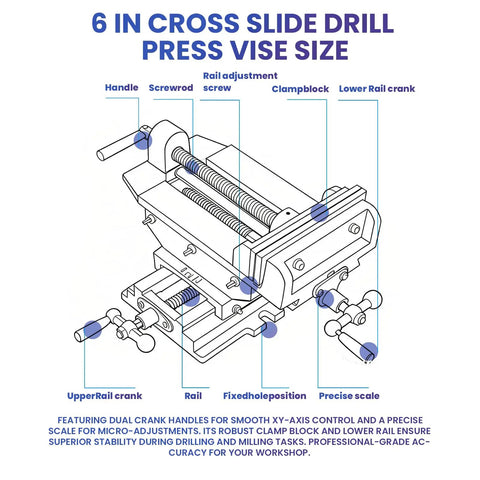 6 IN CROSS SLIDE DRILL PRESS VISE SIZE

Handle

Screwrod

Rail adjustment screw

Clampblock

Lower Rail crank

UpperRail crank

Rail

Fixedholeposition

Precise scale

FEATURING DUAL CRANK HANDLES FOR SMOOTH XY-AXIS CONTROL AND A PRECISE SCALE FOR MICRO-ADJUSTMENTS. ITS ROBUST CLAMP BLOCK AND LOWER RAIL ENSURE SUPERIOR STABILITY DURING DRILLING AND MILLING TASKS. PROFESSIONAL-GRADE ACCURACY FOR YOUR WORKSHOP.