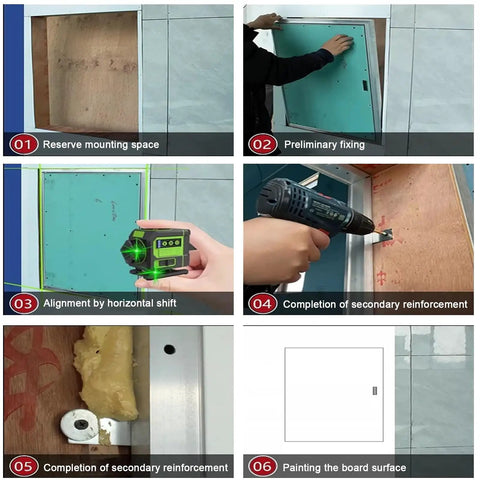 01 Reserve mounting space

02 Preliminary fixing

03 Alignment by horizontal shift

04 Completion of secondary reinforcement

05 Completion of secondary reinforcement

06 Painting the board surface